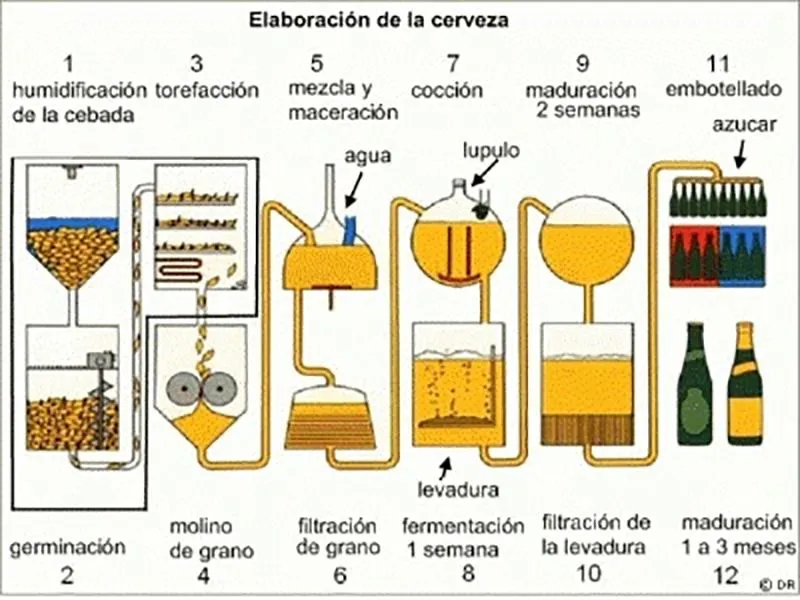 Elaboración de la cerveza

1
humidificación de la cebada

3
torefacción

5
mezcla y maceración

7
cocción

9
maduración 2 semanas

11
embotellado

agua

lupulo

azucar

levadura

germinación
2

molino de grano
4

filtración de grano
6

fermentación 1 semana
8

filtración de la levadura
10

maduración 1 a 3 meses
12

© DR