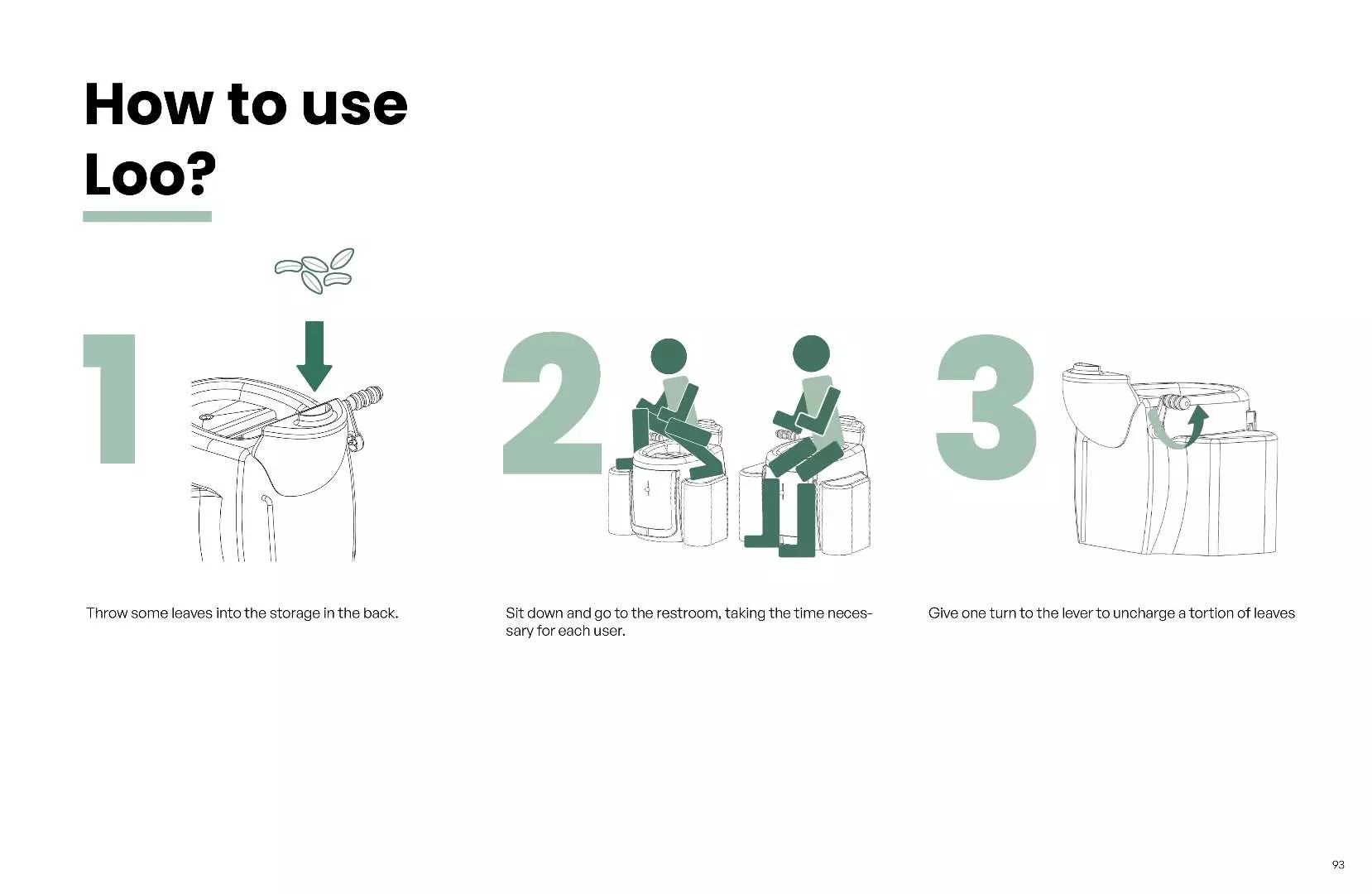 How to use Loo?

1

Throw some leaves into the storage in the back.

2

Sit down and go to the restroom, taking the time necessary for each user.

3

Give one turn to the lever to uncharge a tortion of leaves

93